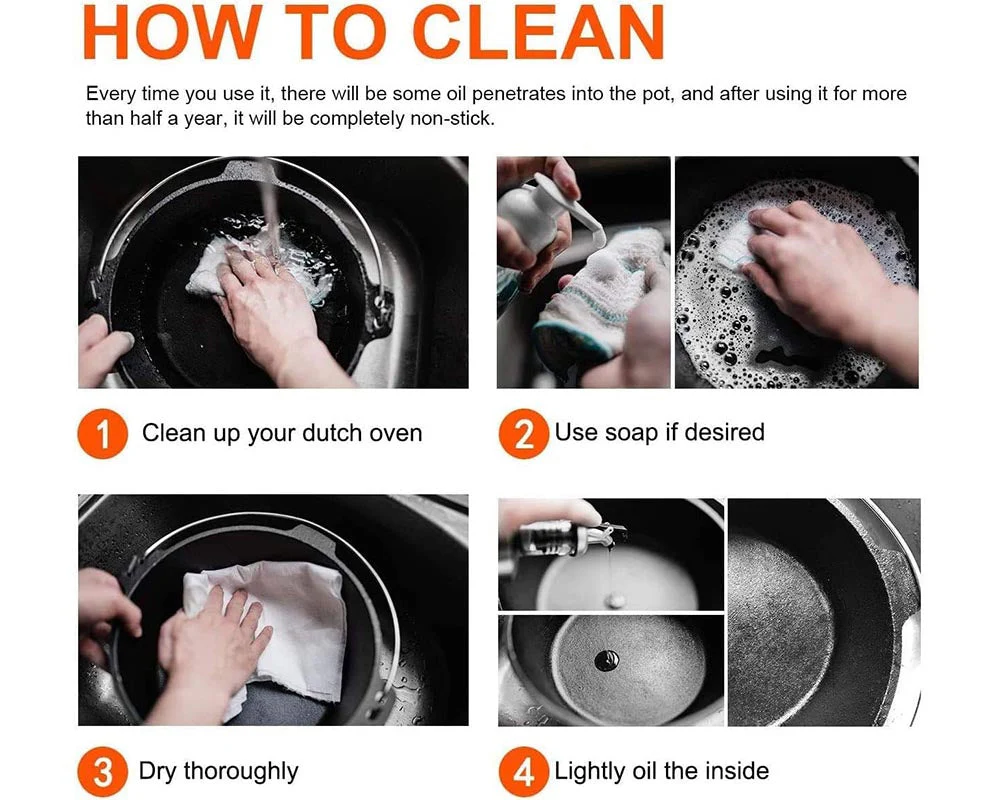 HOW TO CLEAN

Every time you use it, there will be some oil penetrates into the pot, and after using it for more than half a year, it will be completely non-stick.

1 Clean up your dutch oven

2 Use soap if desired

3 Dry thoroughly

4 Lightly oil the inside