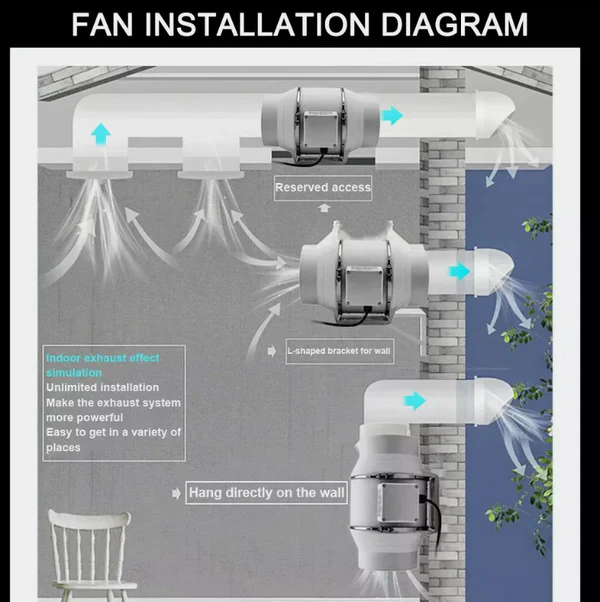 FAN INSTALLATION DIAGRAM

Reserved access

L-shaped bracket for wall

Indoor exhaust effect simulation
Unlimited installation
Make the exhaust system more powerful
Easy to get in a variety of places

Hang directly on the wall