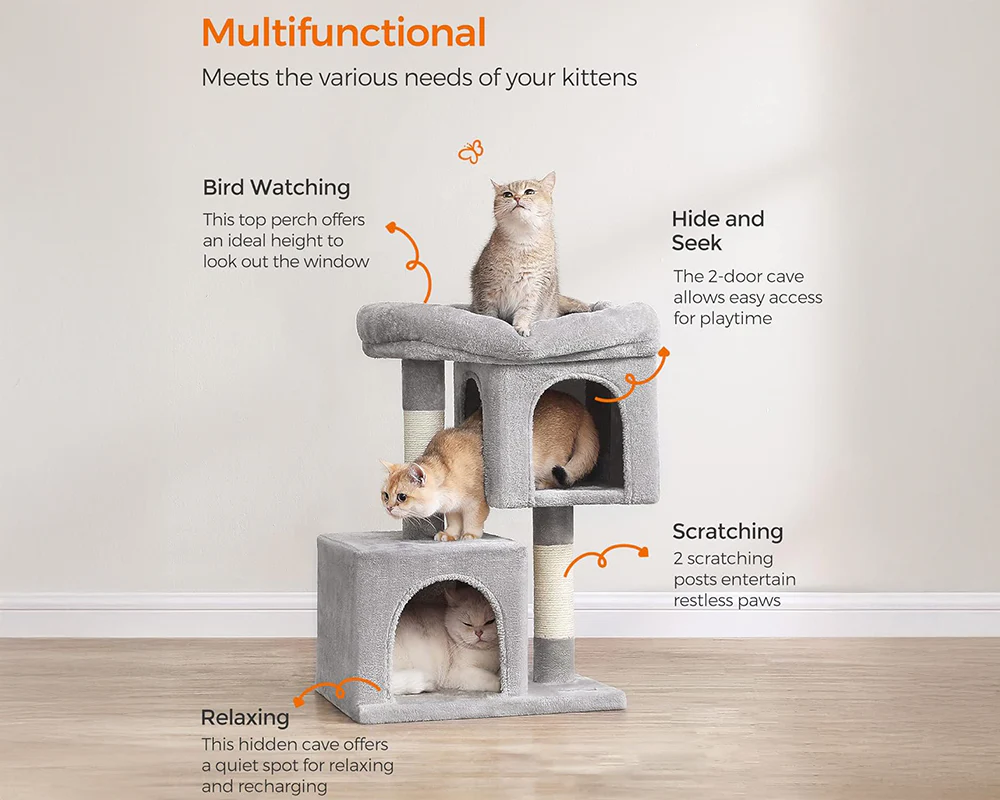 Multifunctional
Meets the various needs of your kittens

Bird Watching
This top perch offers an ideal height to look out the window

Hide and Seek
The 2-door cave allows easy access for playtime

Scratching
2 scratching posts entertain restless paws

Relaxing
This hidden cave offers a quiet spot for relaxing and recharging