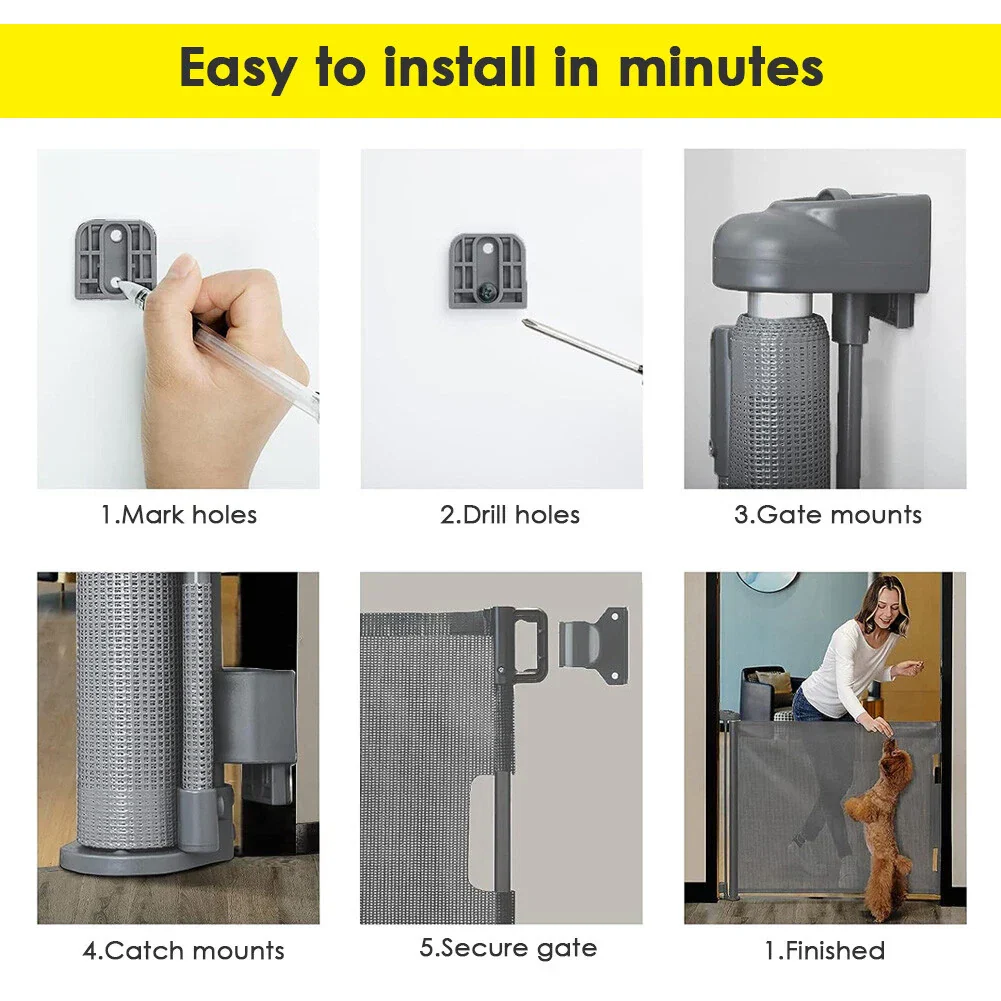 Easy to install in minutes

1.Mark holes

2.Drill holes

3.Gate mounts

4.Catch mounts

5.Secure gate

1.Finished