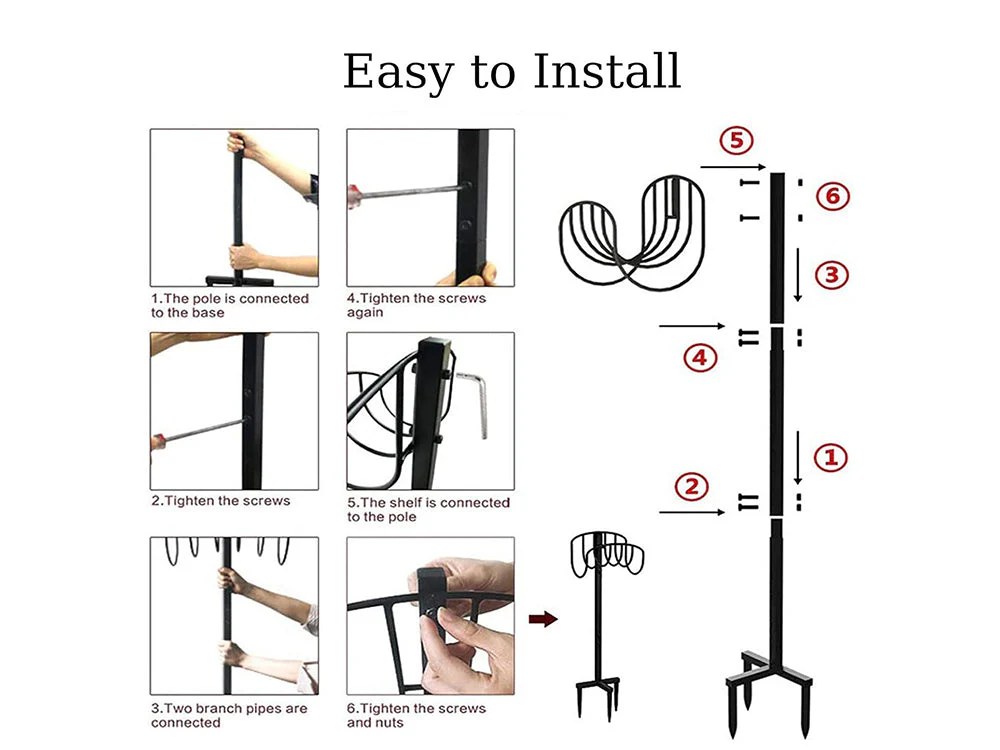 Easy to Install

1.The pole is connected to the base

4.Tighten the screws again

2.Tighten the screws

5.The shelf is connected to the pole

3.Two branch pipes are connected

6.Tighten the screws and nuts

5

6

3

4

1

2