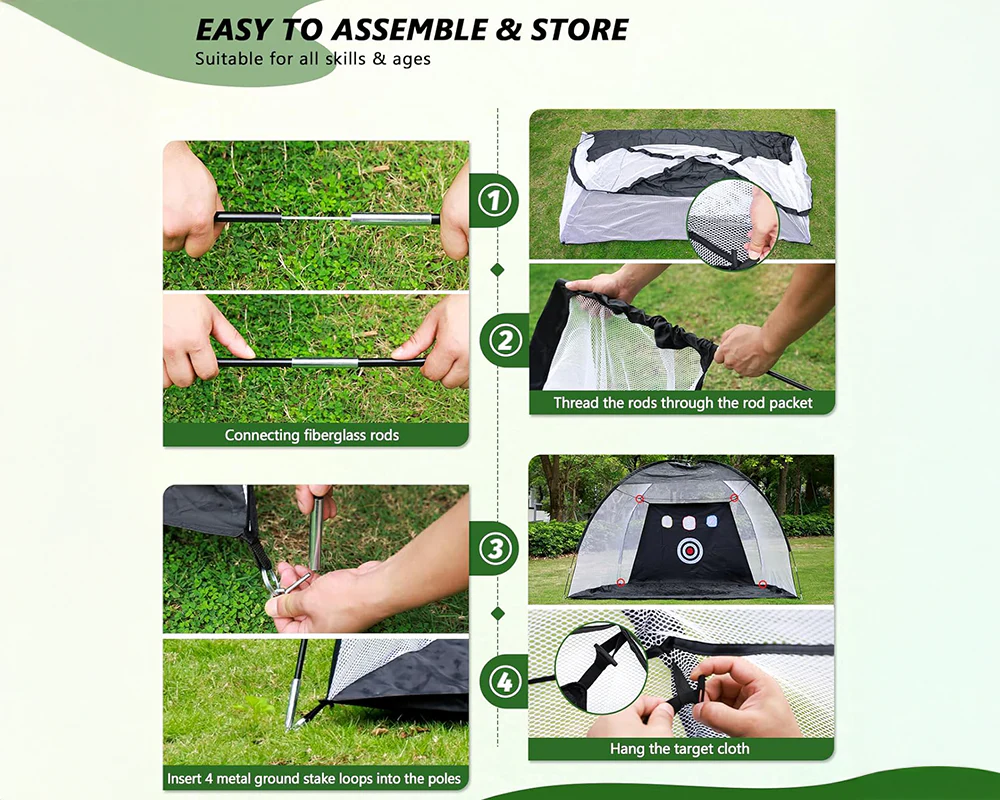 EASY TO ASSEMBLE & STORE
Suitable for all skills & ages

1

Connecting fiberglass rods

2

Thread the rods through the rod packet

3

Insert 4 metal ground stake loops into the poles

4

Hang the target cloth