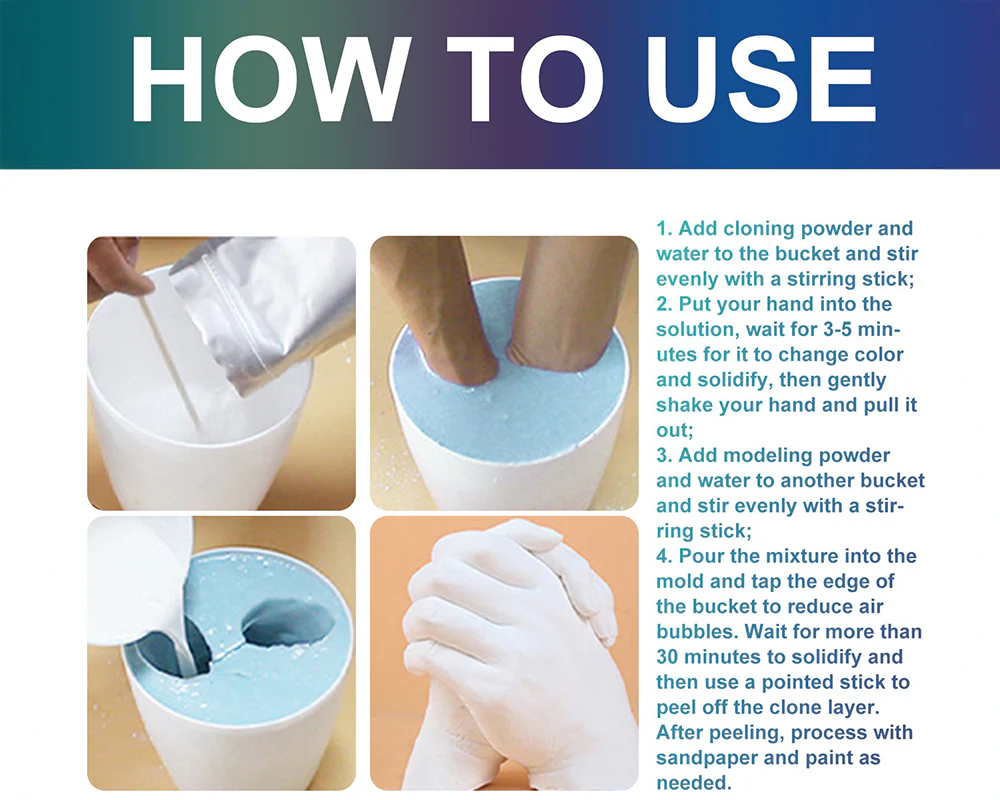 HOW TO USE

1. Add cloning powder and water to the bucket and stir evenly with a stirring stick;
2. Put your hand into the solution, wait for 3-5 minutes for it to change color and solidify, then gently shake your hand and pull it out;
3. Add modeling powder and water to another bucket and stir evenly with a stirring stick;
4. Pour the mixture into the mold and tap the edge of the bucket to reduce air bubbles. Wait for more than 30 minutes to solidify and then use a pointed stick to peel off the clone layer. After peeling, process with sandpaper and paint as needed.