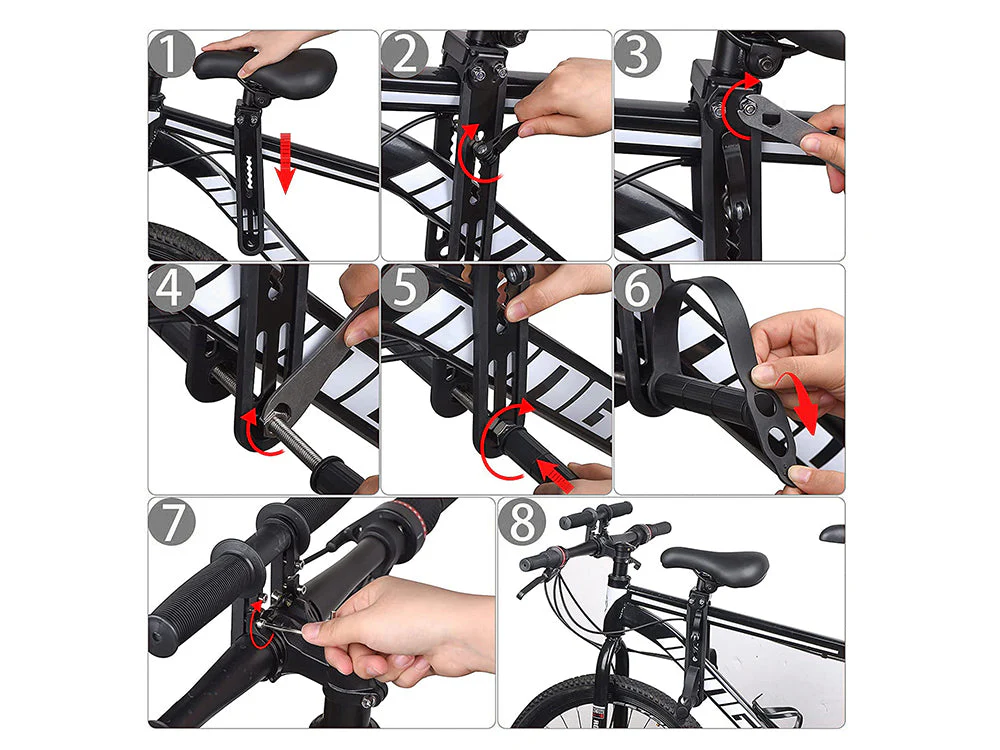 1
2
3
4
5
6
7
8