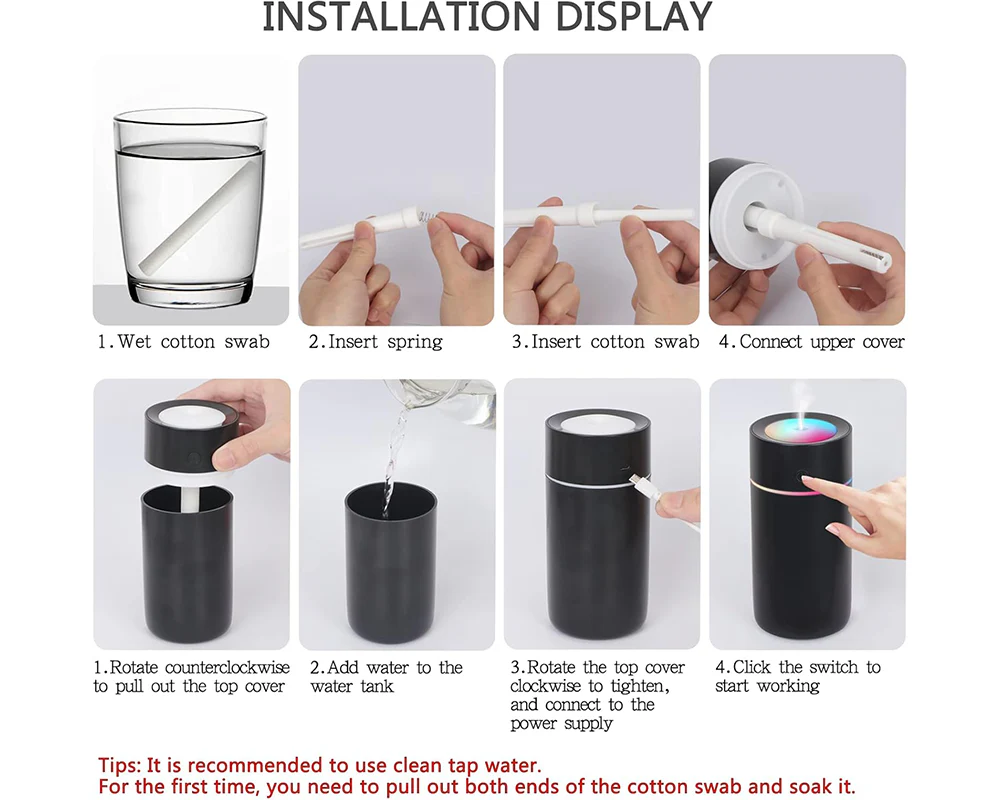 INSTALLATION DISPLAY

1. Wet cotton swab

2. Insert spring

3. Insert cotton swab

4. Connect upper cover

1. Rotate counterclockwise to pull out the top cover

2. Add water to the water tank

3. Rotate the top cover clockwise to tighten, and connect to the power supply

4. Click the switch to start working

Tips: It is recommended to use clean tap water.
For the first time, you need to pull out both ends of the cotton swab and soak it.