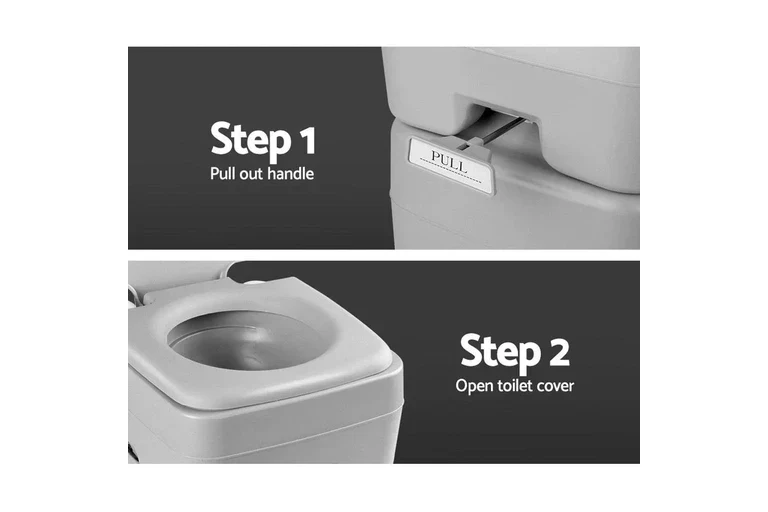 Step 1
Pull out handle

PULL

Step 2
Open toilet cover