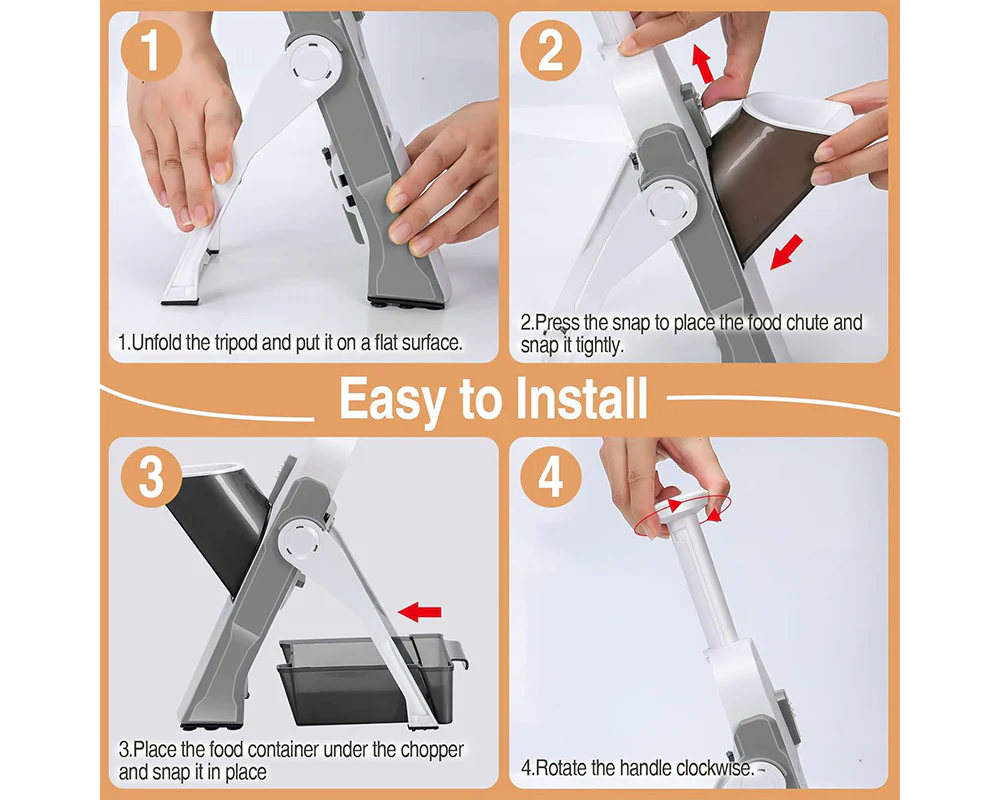 1

1.Unfold the tripod and put it on a flat surface.

2

2.Press the snap to place the food chute and snap it tightly.

Easy to Install

3

3.Place the food container under the chopper and snap it in place

4

4.Rotate the handle clockwise.